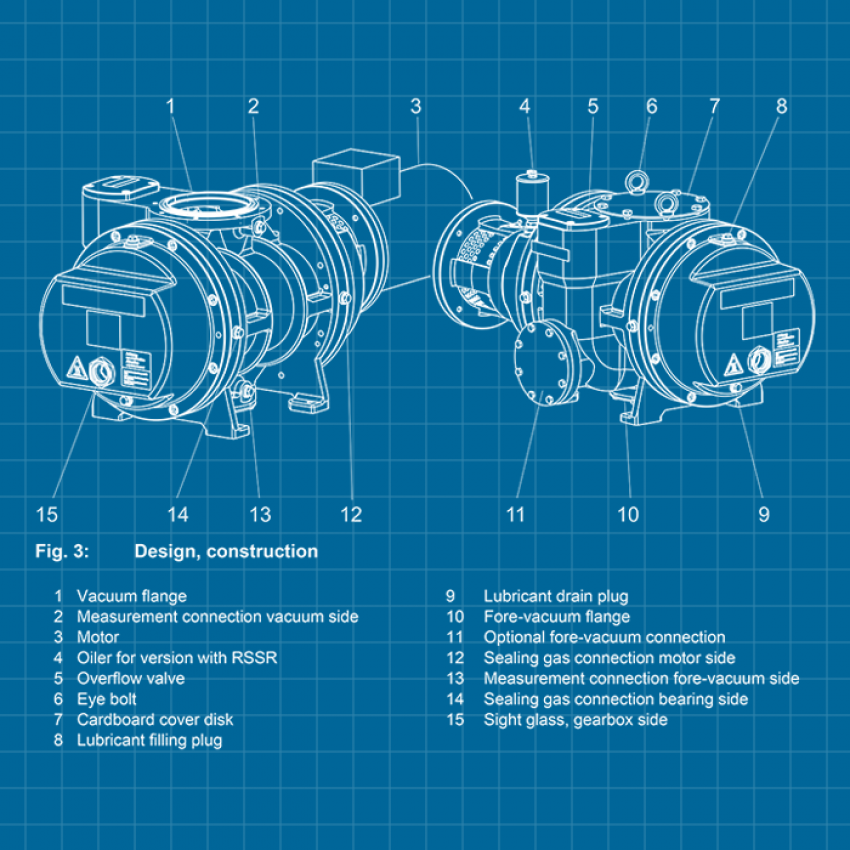 1 2 3 4 5 6 7 8

15 14 13 12 11 10 9

Fig. 3: Design, construction

1 Vacuum flange
2 Measurement connection vacuum side
3 Motor
4 Oiler for version with RSSR
5 Overflow valve
6 Eye bolt
7 Cardboard cover disk
8 Lubricant filling plug

9 Lubricant drain plug
10 Fore-vacuum flange
11 Optional fore-vacuum connection
12 Sealing gas connection motor side
13 Measurement connection fore-vacuum side
14 Sealing gas connection bearing side
15 Sight glass, gearbox side