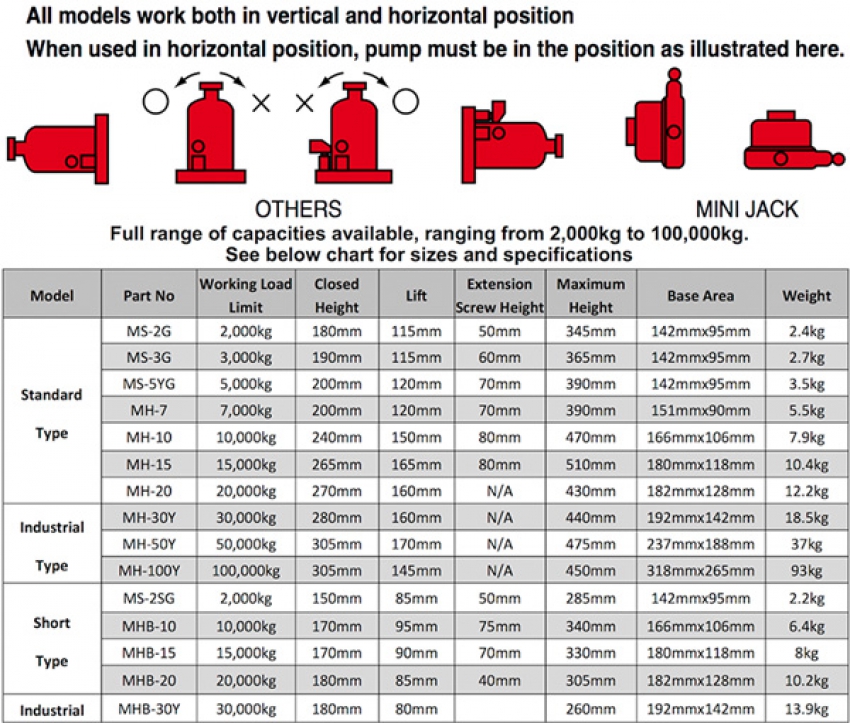 All models work both in vertical and horizontal position
When used in horizontal position, pump must be in the position as illustrated here.

○ × × ○

OTHERS

MINI JACK

Full range of capacities available, ranging from 2,000kg to 100,000kg.
See below chart for sizes and specifications

| Model | Part No | Working Load Limit | Closed Height | Lift | Extension Screw Height | Maximum Height | Base Area | Weight |
|---|---|---|---|---|---|---|---|---|
| Standard Type | MS-2G | 2,000kg | 180mm | 115mm | 50mm | 345mm | 142mmx95mm | 2.4kg |
| | MS-3G | 3,000kg | 190mm | 115mm | 60mm | 365mm | 142mmx95mm | 2.7kg |
| | MS-5YG | 5,000kg | 200mm | 120mm | 70mm | 390mm | 142mmx95mm | 3.5kg |
| | MH-7 | 7,000kg | 200mm | 120mm | 70mm | 390mm | 151mmx90mm | 5.5kg |
| | MH-10 | 10,000kg | 240mm | 150mm | 80mm | 470mm | 166mmx106mm | 7.9kg |
| | MH-15 | 15,000kg | 265mm | 165mm | 80mm | 510mm | 180mmx118mm | 10.4kg |
| | MH-20 | 20,000kg | 270mm | 160mm | N/A | 430mm | 182mmx128mm | 12.2kg |
| Industrial Type | MH-30Y | 30,000kg | 280mm | 160mm | N/A | 440mm | 192mmx142mm | 18.5kg |
| | MH-50Y | 50,000kg | 305mm | 170mm | N/A | 475mm | 237mmx188mm | 37kg |
| | MH-100Y | 100,000kg | 305mm | 145mm | N/A | 450mm | 318mmx265mm | 93kg |
| Short Type | MS-2SG | 2,000kg | 150mm | 85mm | 50mm | 285mm | 142mmx95mm | 2.2kg |
| | MHB-10 | 10,000kg | 170mm | 95mm | 75mm | 340mm | 166mmx106mm | 6.4kg |
| | MHB-15 | 15,000kg | 170mm | 90mm | 70mm | 330mm | 180mmx118mm | 8kg |
| | MHB-20 | 20,000kg | 180mm | 85mm | 40mm | 305mm | 182mmx128mm | 10.2kg |
| Industrial | MHB-30Y | 30,000kg | 180mm | 80mm | | 260mm | 192mmx142mm | 13.9kg |