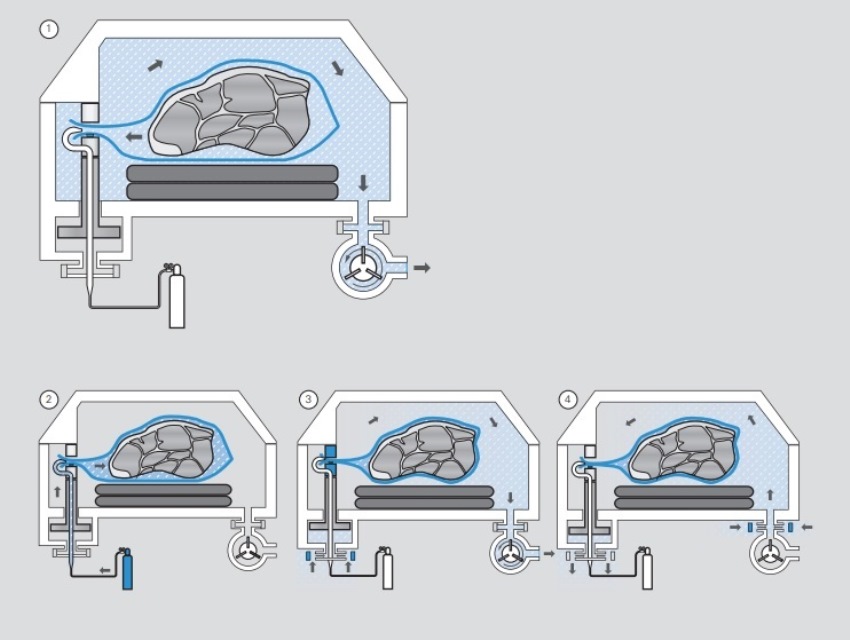 1

2

3

4