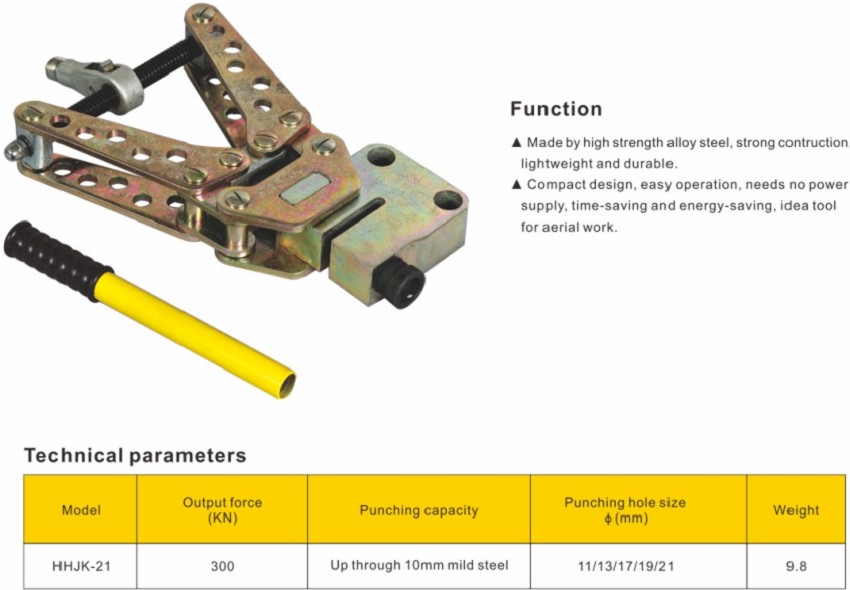 Function

▲ Made by high strength alloy steel, strong contruction, lightweight and durable.

▲ Compact design, easy operation, needs no power supply, time-saving and energy-saving, idea tool for aerial work.

Technical parameters

| Model | Output force (KN) | Punching capacity | Punching hole size ϕ (mm) | Weight |
|---|---|---|---|---|
| HHJK-21 | 300 | Up through 10mm mild steel | 11/13/17/19/21 | 9.8 |