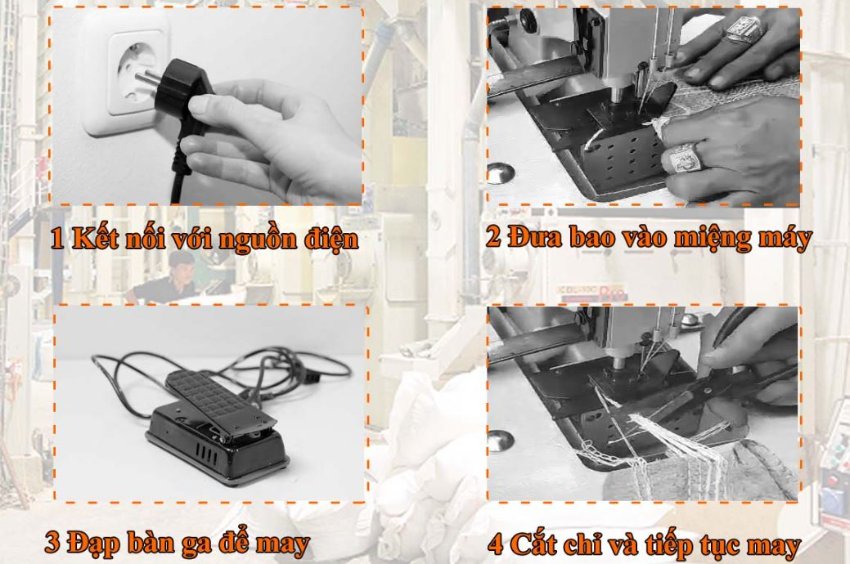 1 Kết nối với nguồn điện

2 Đưa bao vào miệng máy

3 Đạp bàn ga để may

4 Cắt chỉ và tiếp tục may