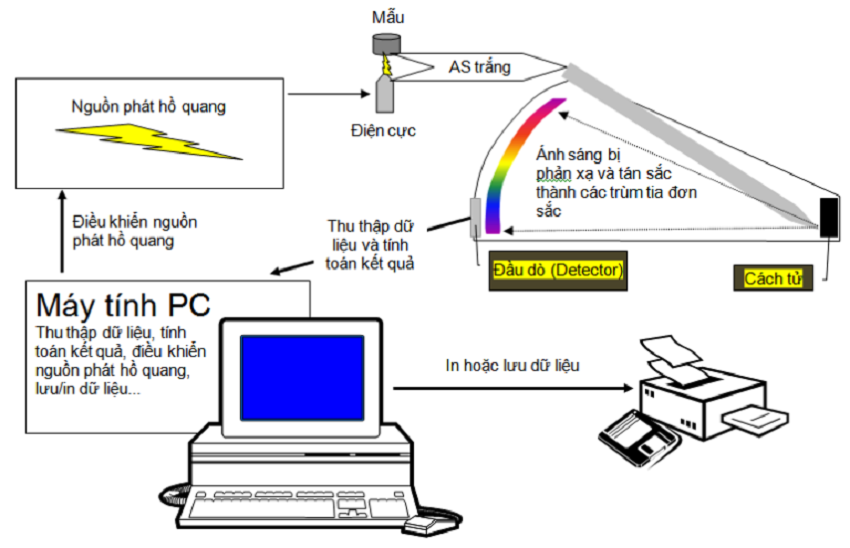 Mẫu

AS trắng

Nguồn phát hồ quang

Điện cực

Ánh sáng bị phản xạ và tán sắc thành các trùm tia đơn sắc

Điều khiển nguồn phát hồ quang

Thu thập dữ liệu và tính toán kết quả

Đầu dò (Detector)

Cách tử

Máy tính PC

Thu thập dữ liệu, tính toán kết quả, điều khiển nguồn phát hồ quang, lưu/in dữ liệu...

In hoặc lưu dữ liệu