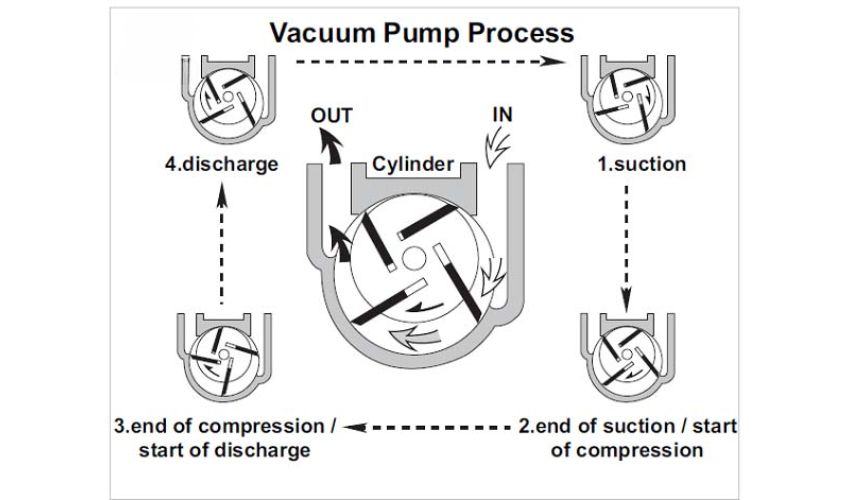 Vacuum Pump Process

OUT

IN

Cylinder

4.discharge

1.suction

3.end of compression / start of discharge

2.end of suction / start of compression