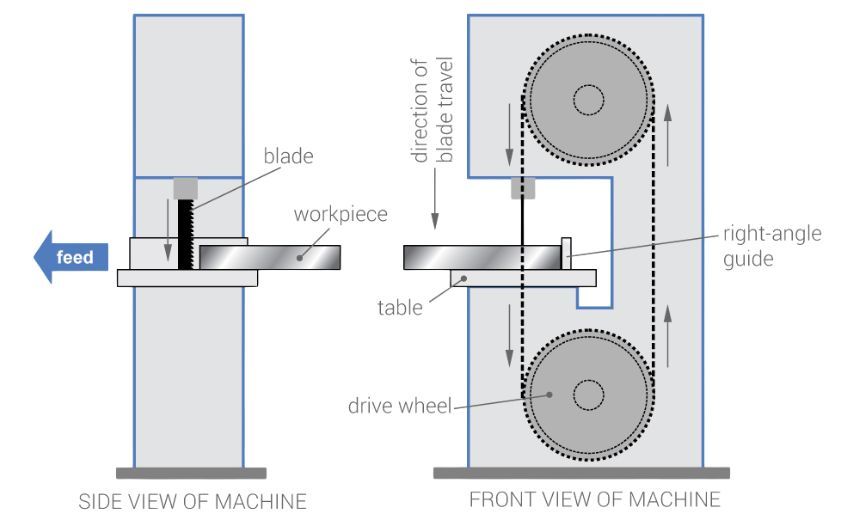 blade

workpiece

feed

SIDE VIEW OF MACHINE

direction of blade travel

right-angle guide

table

drive wheel

FRONT VIEW OF MACHINE