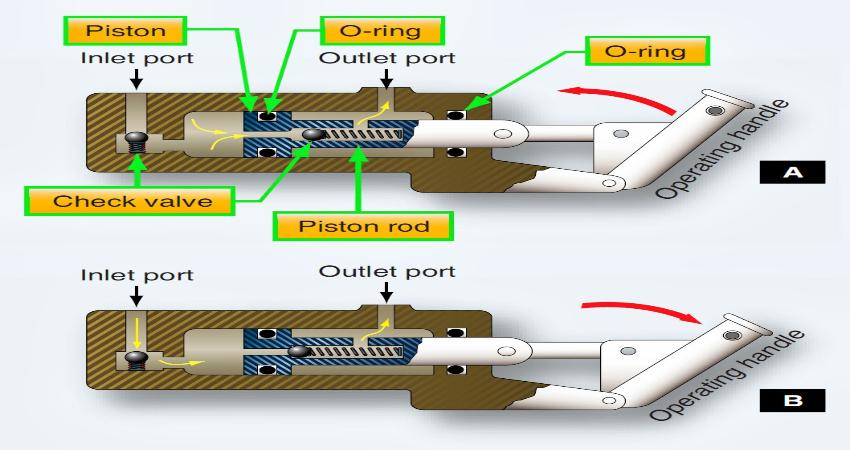 Piston
O-ring
Inlet port
Outlet port
O-ring
Operating handle
A
Check valve
Piston rod

Inlet port
Outlet port
Operating handle
B