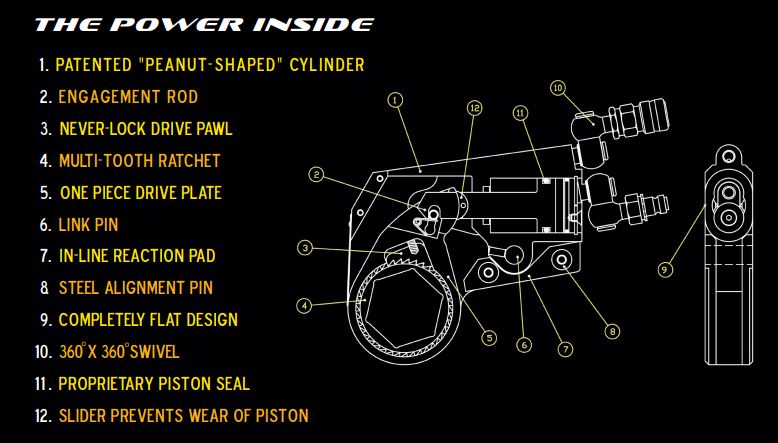 THE POWER INSIDE

1. PATENTED "PEANUT-SHAPED" CYLINDER
2. ENGAGEMENT ROD
3. NEVER-LOCK DRIVE PAWL
4. MULTI-TOOTH RATCHET
5. ONE PIECE DRIVE PLATE
6. LINK PIN
7. IN-LINE REACTION PAD
8. STEEL ALIGNMENT PIN
9. COMPLETELY FLAT DESIGN
10. 360° X 360° SWIVEL
11. PROPRIETARY PISTON SEAL
12. SLIDER PREVENTS WEAR OF PISTON

1
12
11
10
2
3
4
5
6
7
8
9