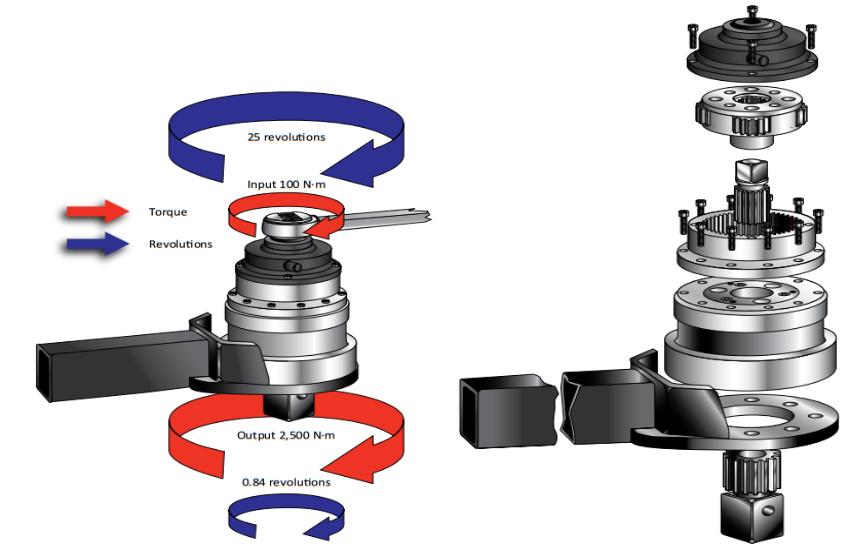 25 revolutions

Input 100 N·m

Torque

Revolutions

Output 2,500 N·m

0.84 revolutions