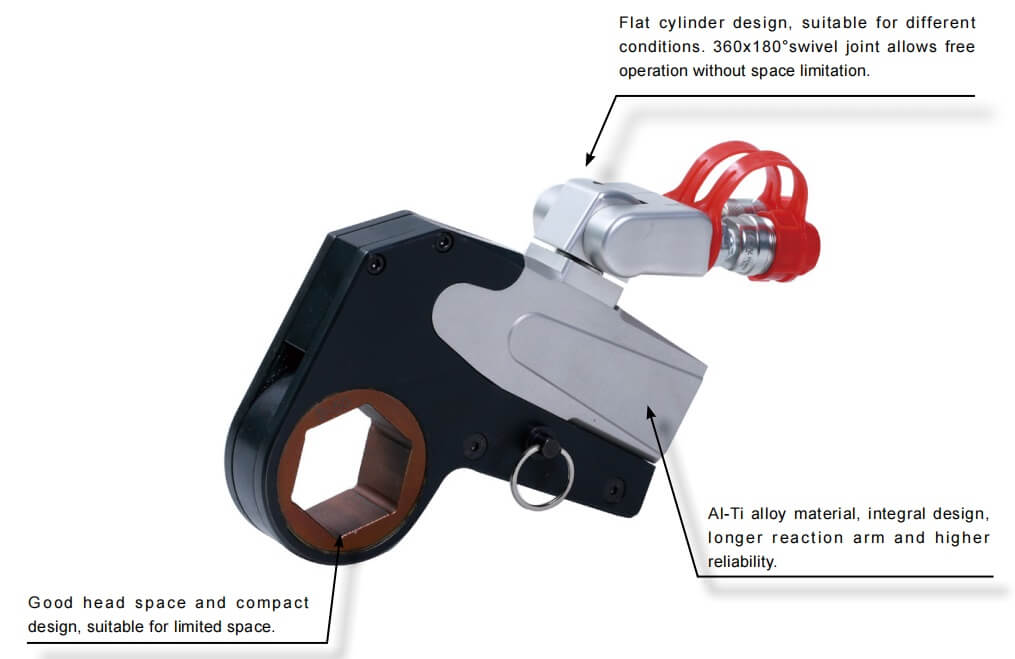 Flat cylinder design, suitable for different conditions. 360x180°swivel joint allows free operation without space limitation.

Al-Ti alloy material, integral design, longer reaction arm and higher reliability.

Good head space and compact design, suitable for limited space.