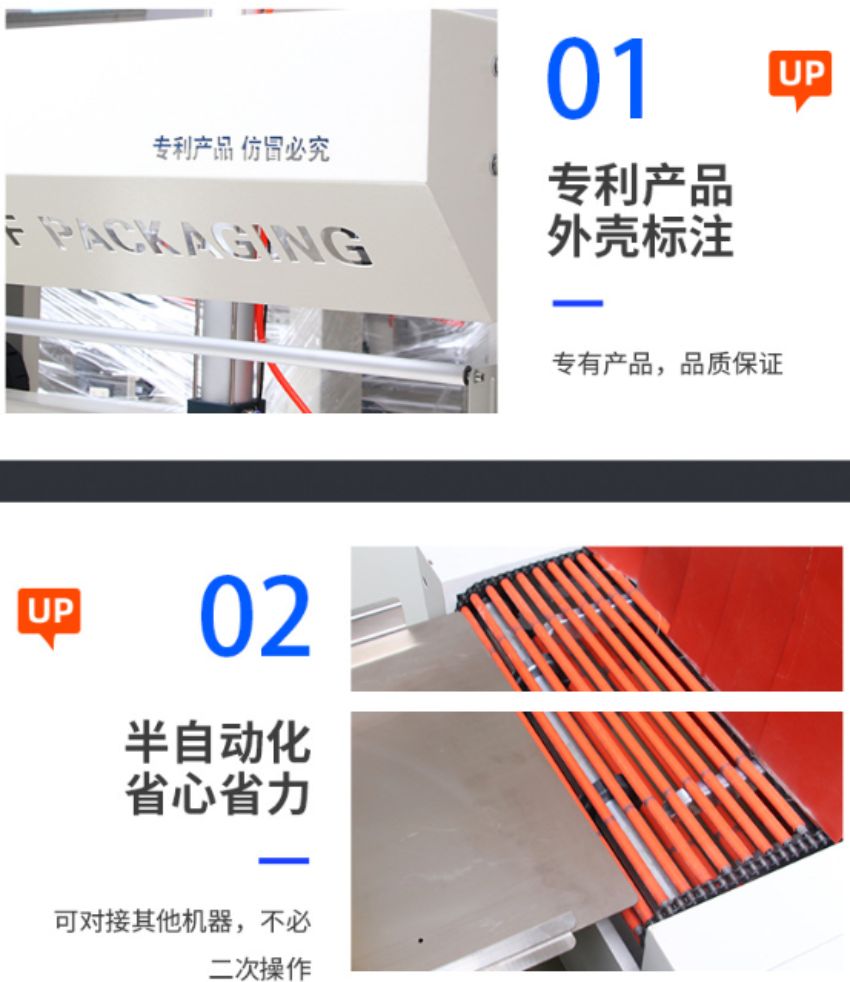 专利产品 仿冒必究

F PACKAGING

01

UP

专利产品
外壳标注

专有产品，品质保证

UP

02

半自动化
省心省力

可对接其他机器，不必二次操作