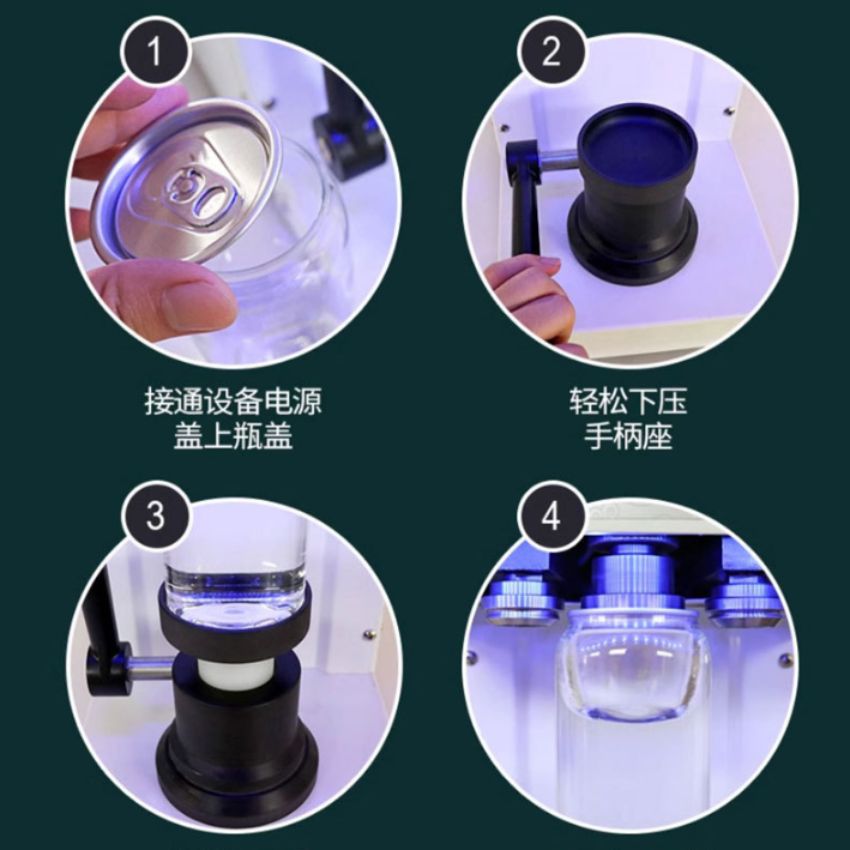 1

接通设备电源
盖上瓶盖

2

轻松下压
手柄座

3

4