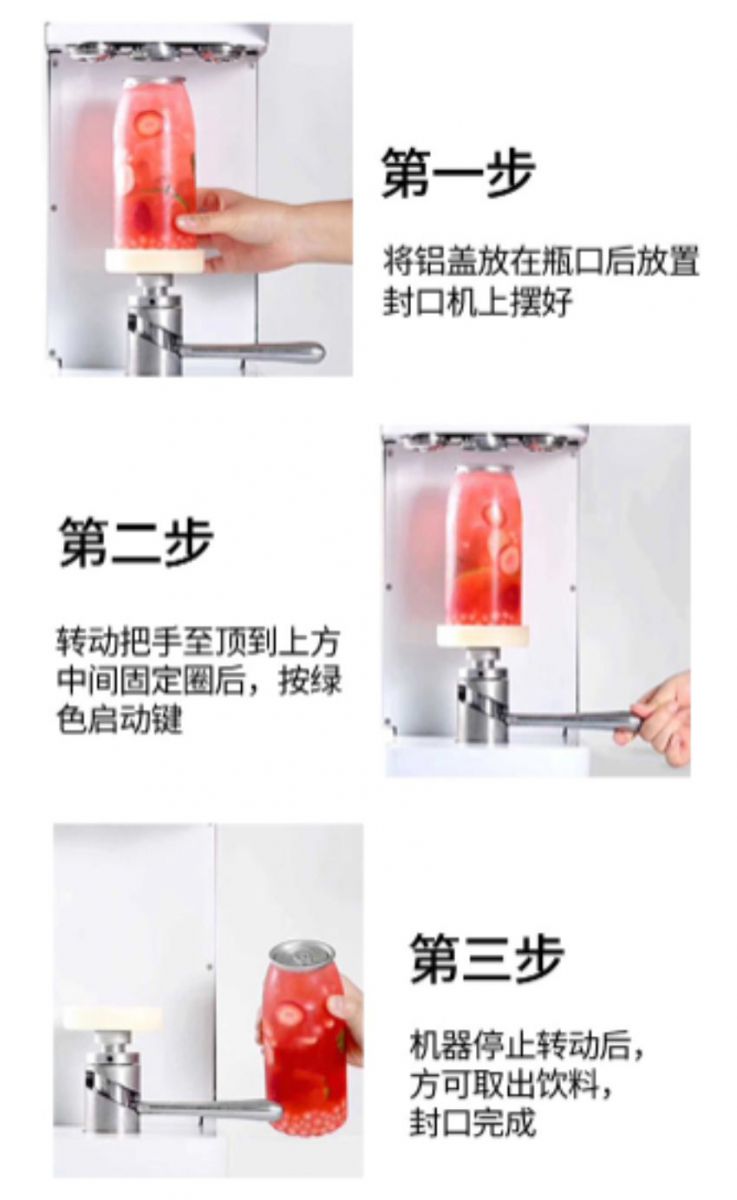 第一步

将铝盖放在瓶口后放置封口机上摆好

第二步

转动把手至顶到上方中间固定圈后，按绿色启动键

第三步

机器停止转动后，方可取出饮料，封口完成