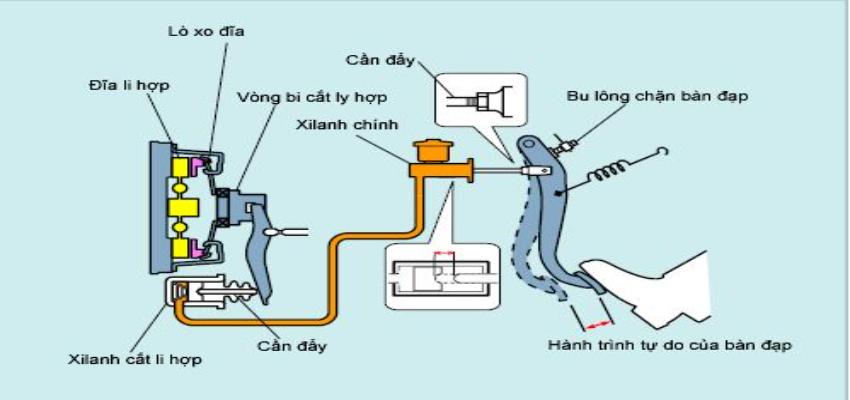 Lò xo đĩa
Đĩa li hợp
Vòng bi cắt ly hợp
Cần đẩy
Xilanh chính
Bu lông chặn bàn đạp
Cần đẩy
Xilanh cắt li hợp
Hành trình tự do của bàn đạp