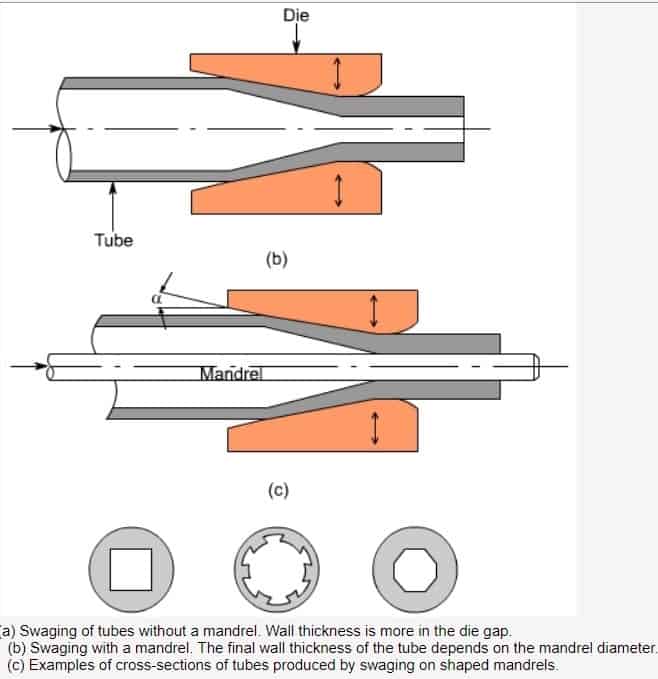 Die

Tube

(b)

$\alpha$

Mandrel

(c)

(a) Swaging of tubes without a mandrel. Wall thickness is more in the die gap.
(b) Swaging with a mandrel. The final wall thickness of the tube depends on the mandrel diameter.
(c) Examples of cross-sections of tubes produced by swaging on shaped mandrels.