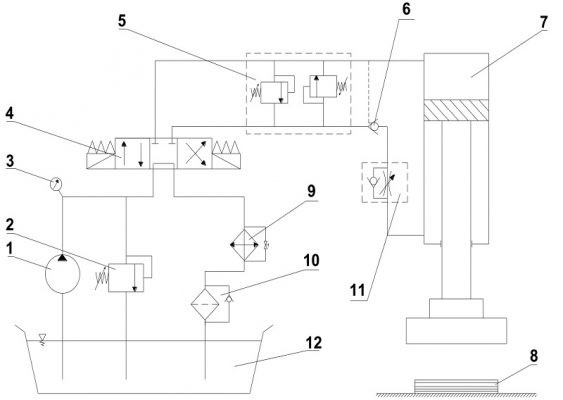 5
6
7
4
3
9
2
1
10
11
12
8