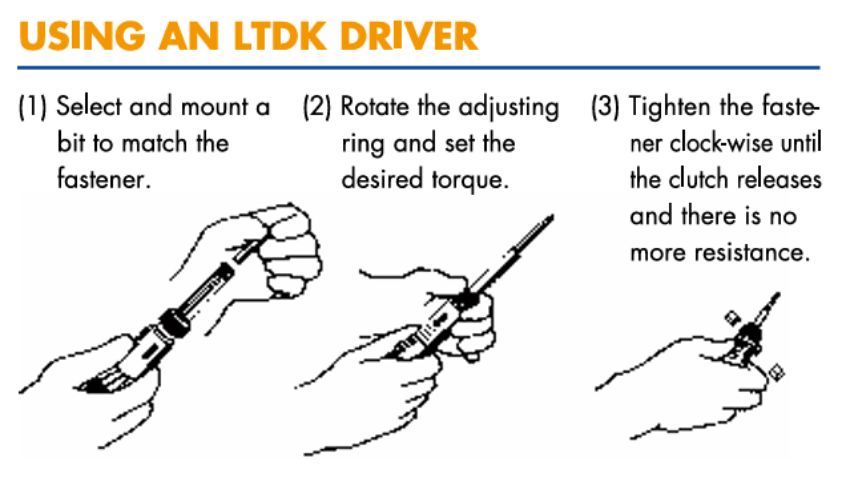 USING AN LTDK DRIVER

(1) Select and mount a bit to match the fastener.

(2) Rotate the adjusting ring and set the desired torque.

(3) Tighten the fastener clock-wise until the clutch releases and there is no more resistance.