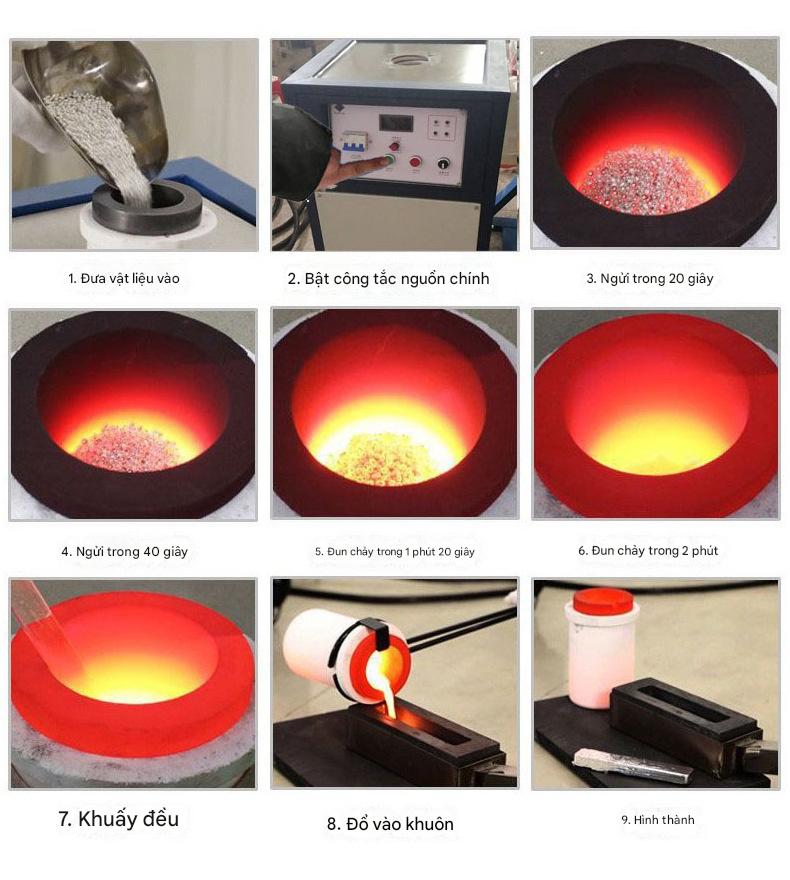 1. Đưa vật liệu vào

2. Bật công tắc nguồn chính

3. Ngửi trong 20 giây

4. Ngửi trong 40 giây

5. Đun chảy trong 1 phút 20 giây

6. Đun chảy trong 2 phút

7. Khuấy đều

8. Đổ vào khuôn

9. Hình thành