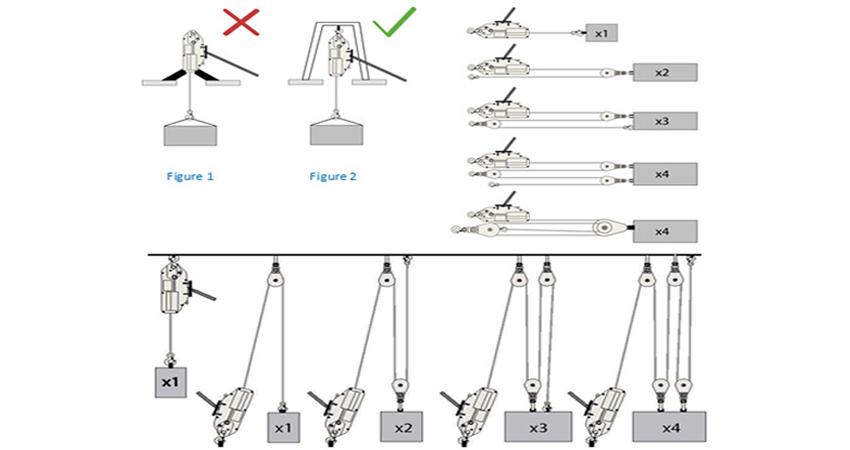 Figure 1

Figure 2

x1

x2

x3

x4

x4

x1

x1

x2

x3

x4