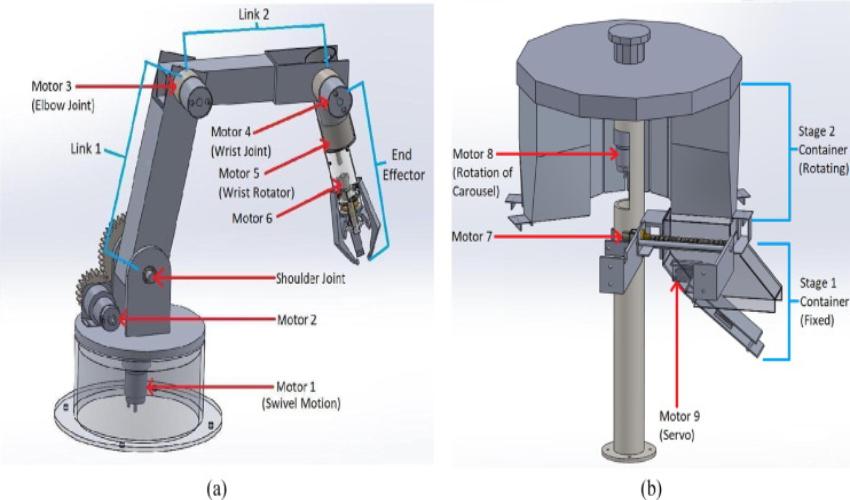 Link 2

Motor 3
(Elbow Joint)

Link 1

Motor 4
(Wrist Joint)

Motor 5
(Wrist Rotator)

Motor 6

End
Effector

Shoulder Joint

Motor 2

Motor 1
(Swivel Motion)

(a)

Motor 8
(Rotation of
Carousel)

Motor 7

Stage 2
Container
(Rotating)

Stage 1
Container
(Fixed)

Motor 9
(Servo)

(b)