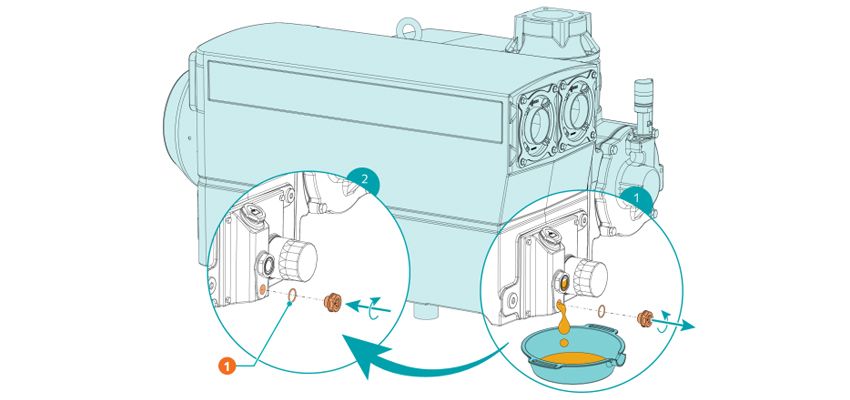 2

1

1