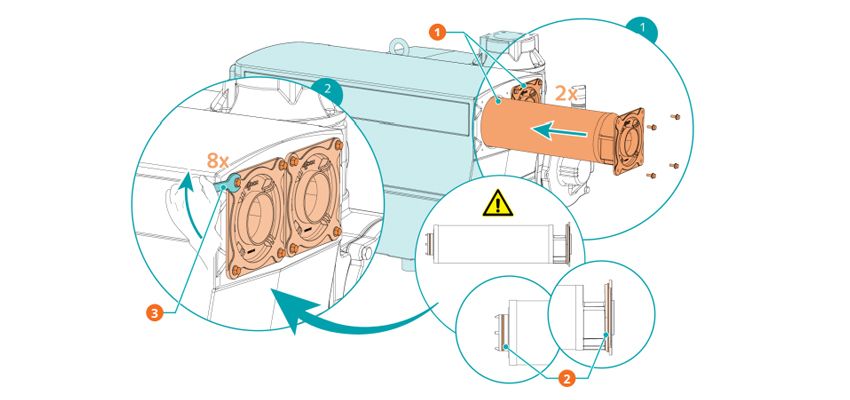 1
1
2x
2
8x
3
2