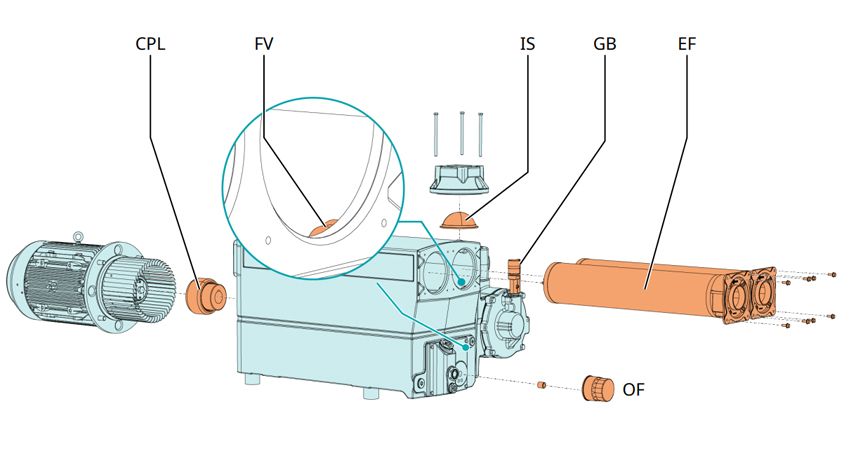 CPL
FV
IS
GB
EF
OF