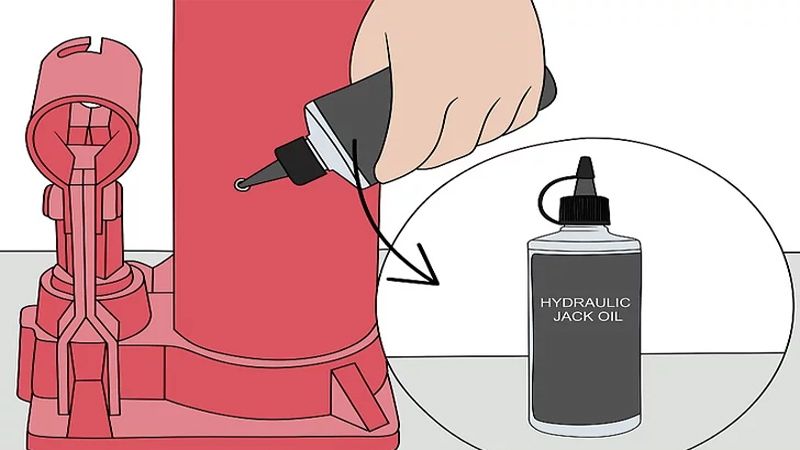 HYDRAULIC
JACK OIL