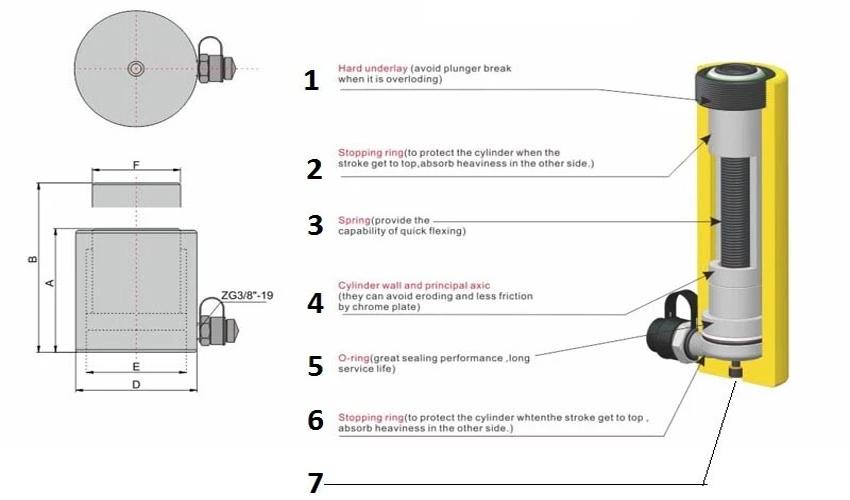 F

B

A

ZG3/8"-19

E

D

1 Hard underlay (avoid plunger break when it is overloding)

2 Stopping ring(to protect the cylinder when the stroke get to top,absorb heaviness in the other side.)

3 Spring(provide the capability of quick flexing)

4 Cylinder wall and principal axic (they can avoid eroding and less friction by chrome plate)

5 O-ring(great sealing performance ,long service life)

6 Stopping ring(to protect the cylinder whtenthe stroke get to top , absorb heaviness in the other side.)

7